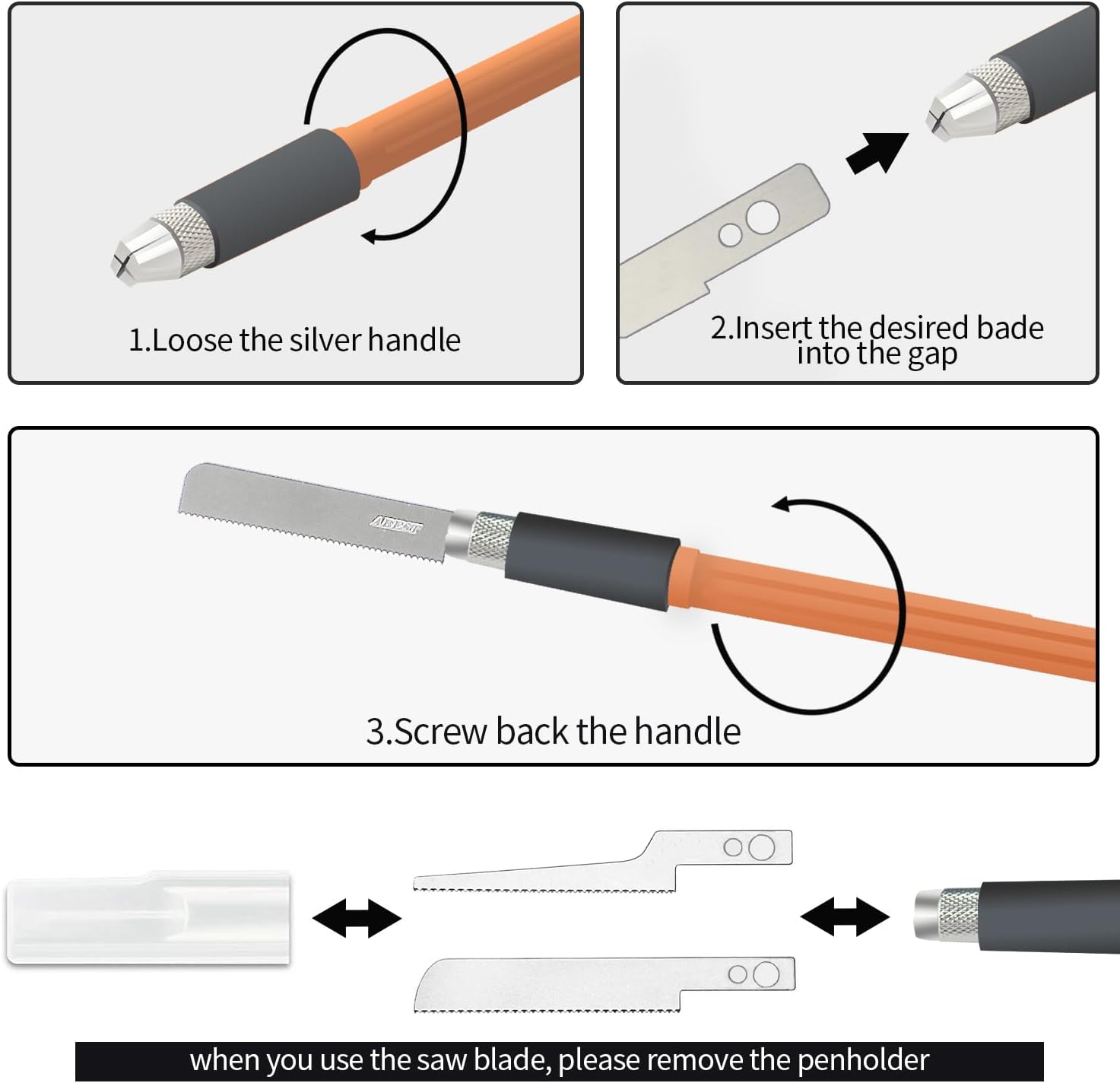 1.Loose the silver handle

2.Insert the desired bade into the gap

ABEST

3.Screw back the handle

when you use the saw blade, please remove the penholder