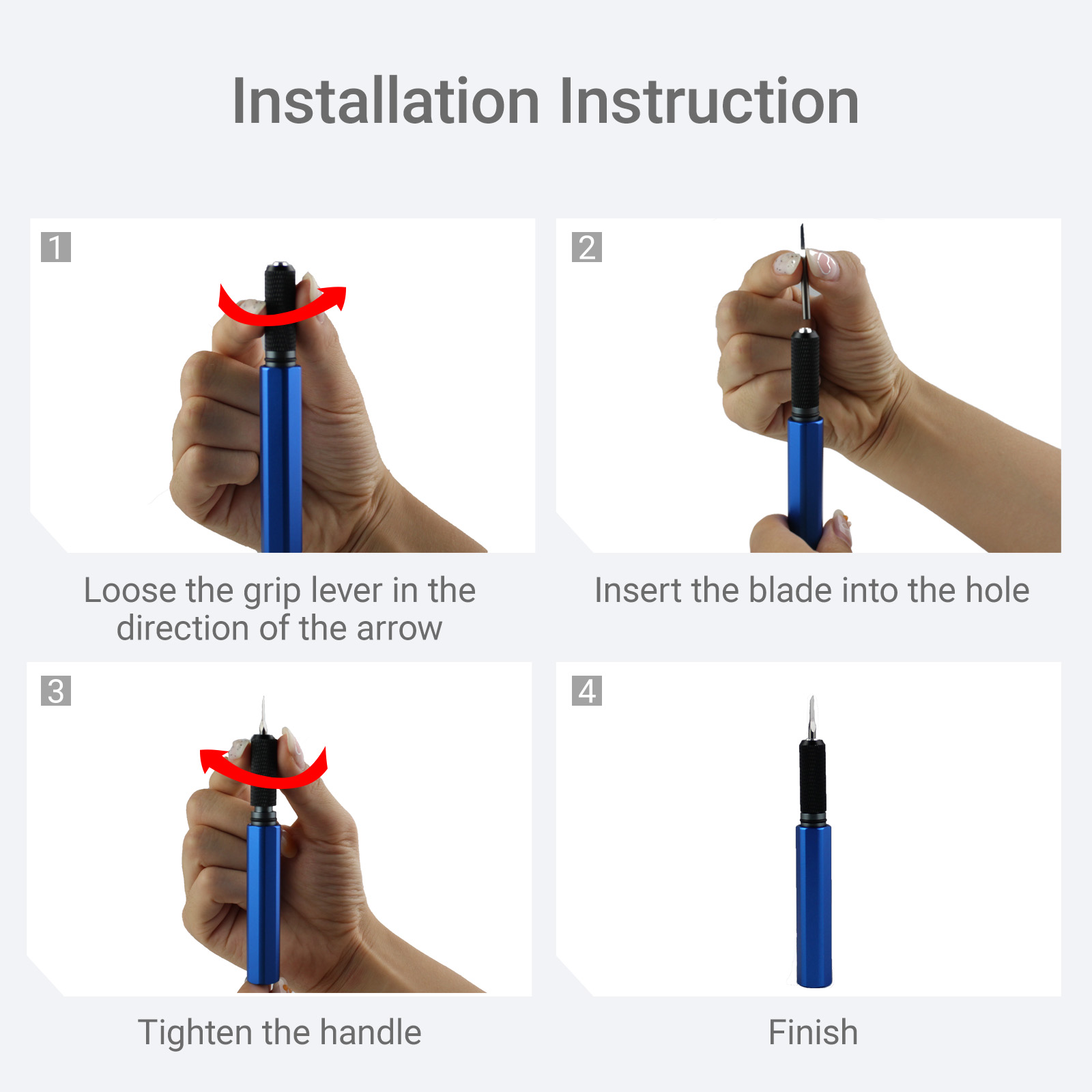 Installation Instruction

1

Loose the grip lever in the direction of the arrow

2

Insert the blade into the hole

3

Tighten the handle

4

Finish